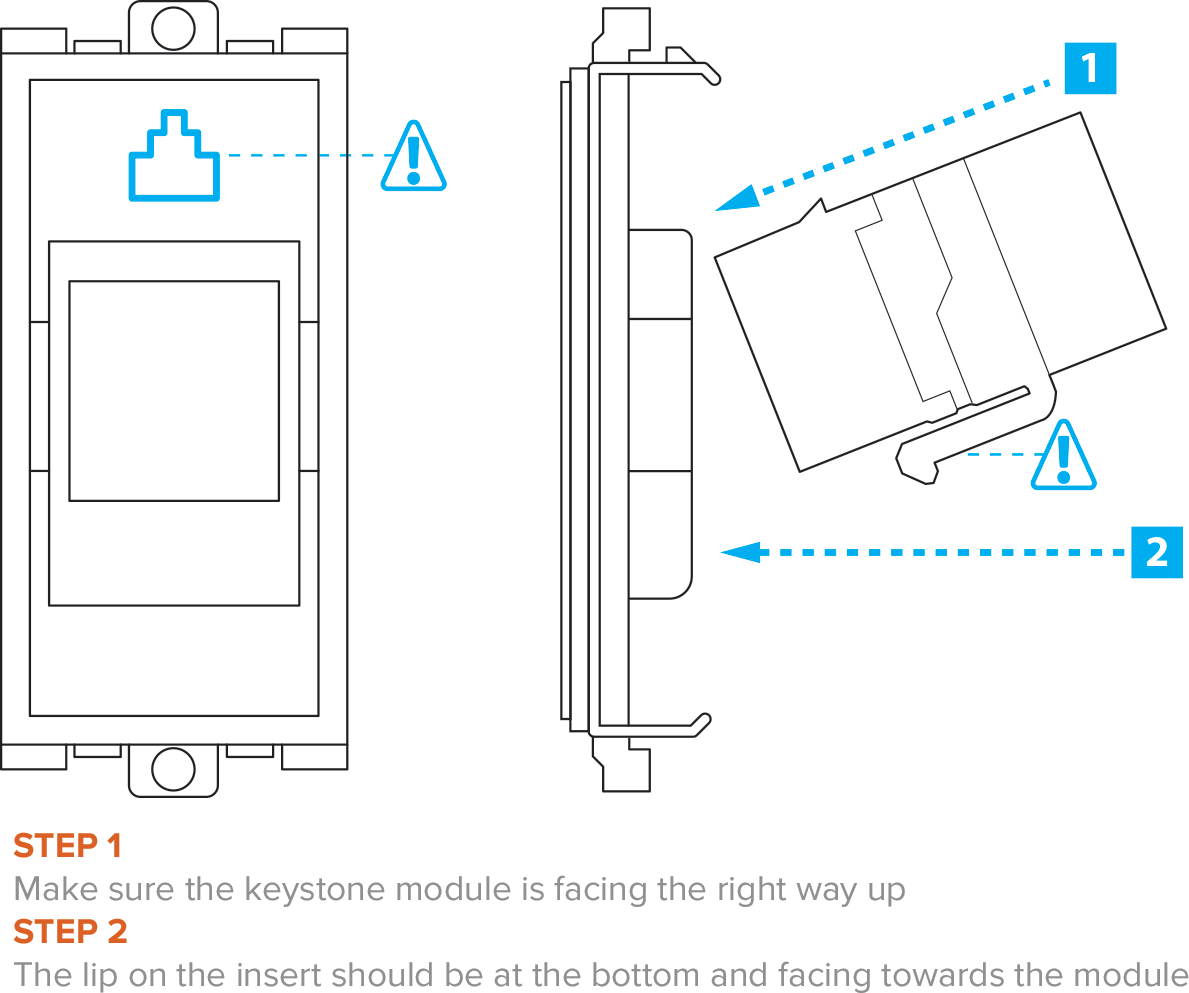 1

2

STEP 1
Make sure the keystone module is facing the right way up
STEP 2
The lip on the insert should be at the bottom and facing towards the module