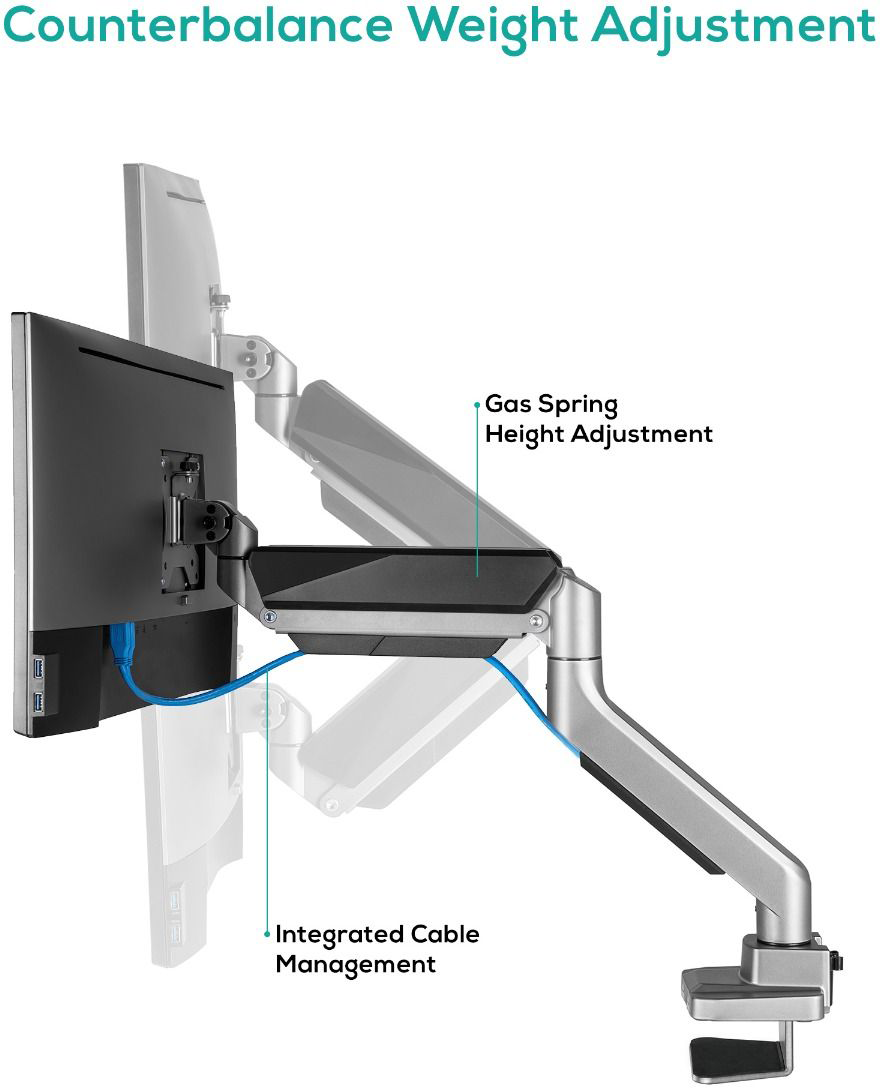 Counterbalance Weight Adjustment

Gas Spring
Height Adjustment

Integrated Cable
Management