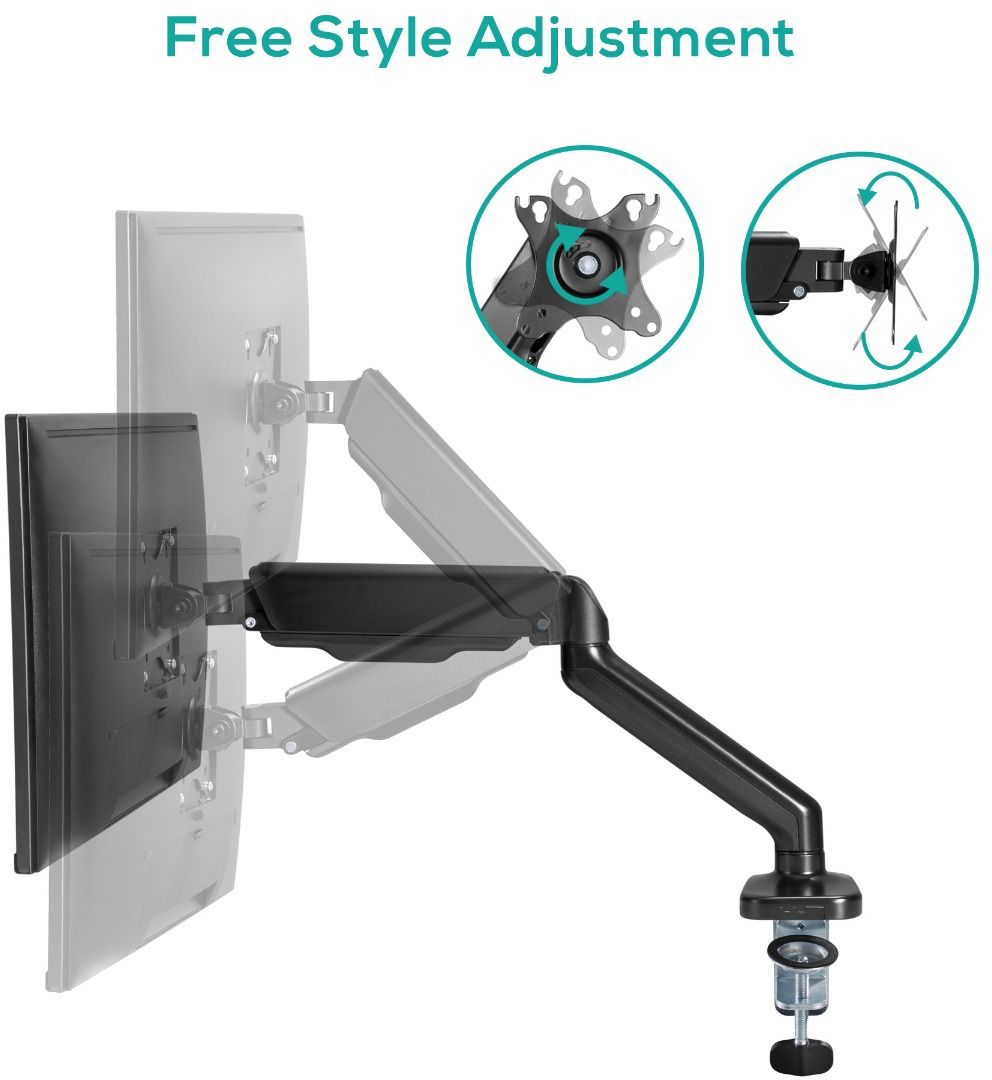 Free Style Adjustment