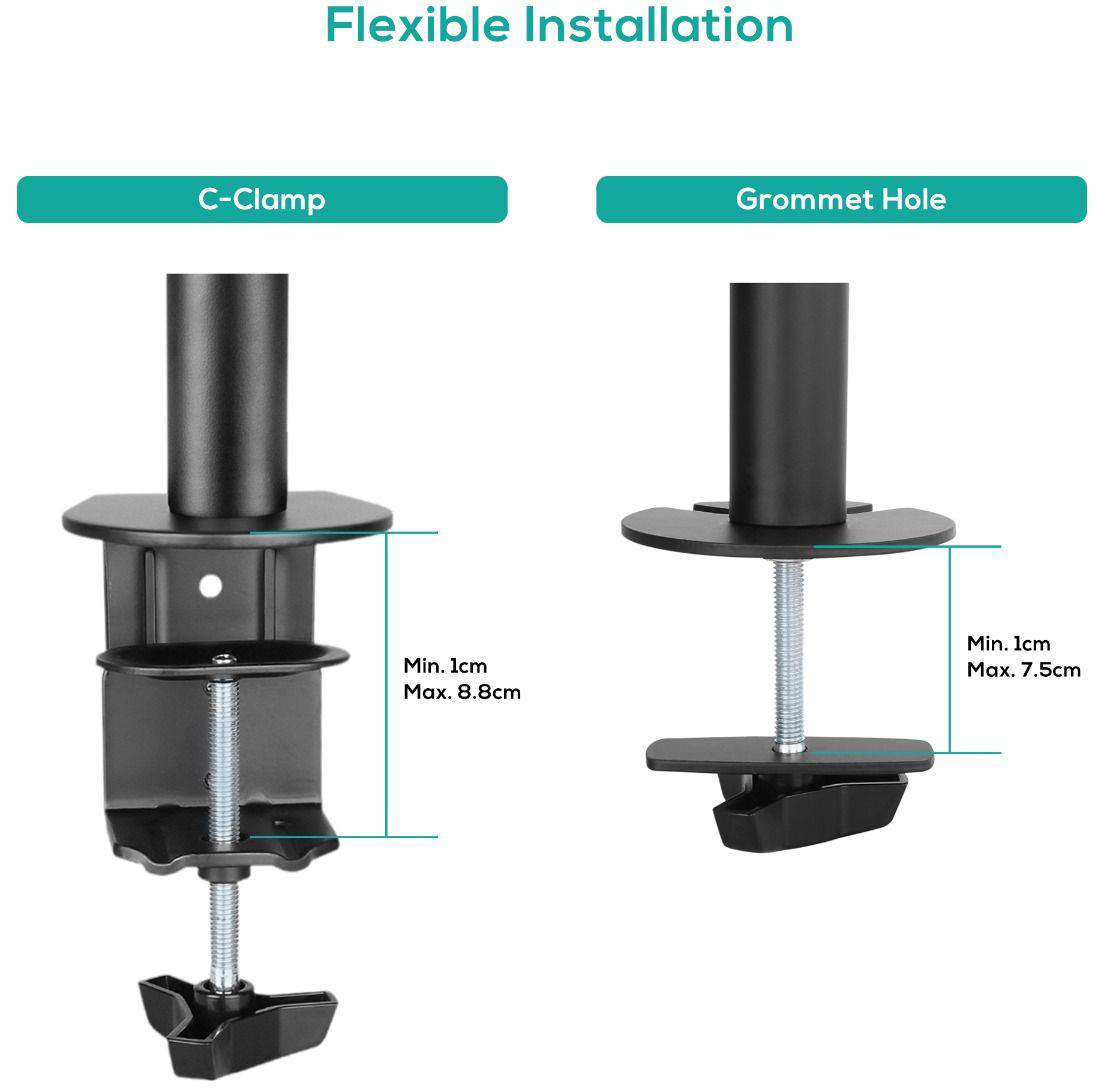 Flexible Installation

C-Clamp

Min. 1cm
Max. 8.8cm

Grommet Hole

Min. 1cm
Max. 7.5cm