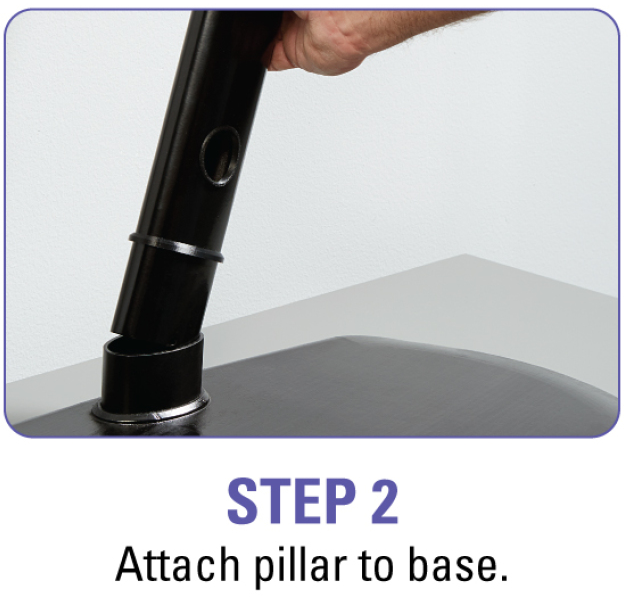 STEP 2
Attach pillar to base.