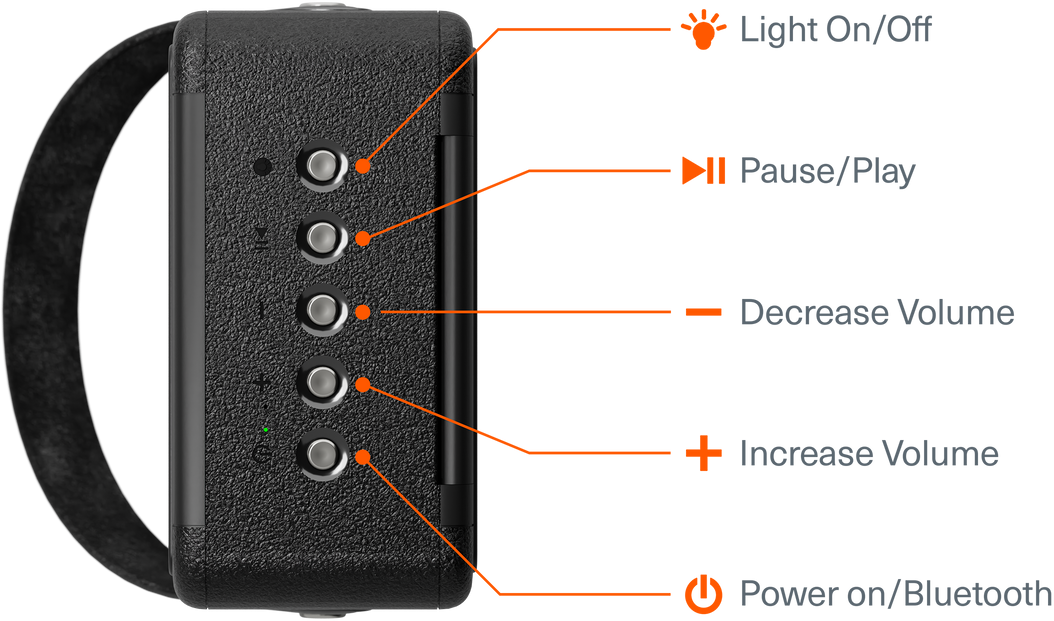 Light On/Off

Pause/Play

Decrease Volume

Increase Volume

Power on/Bluetooth