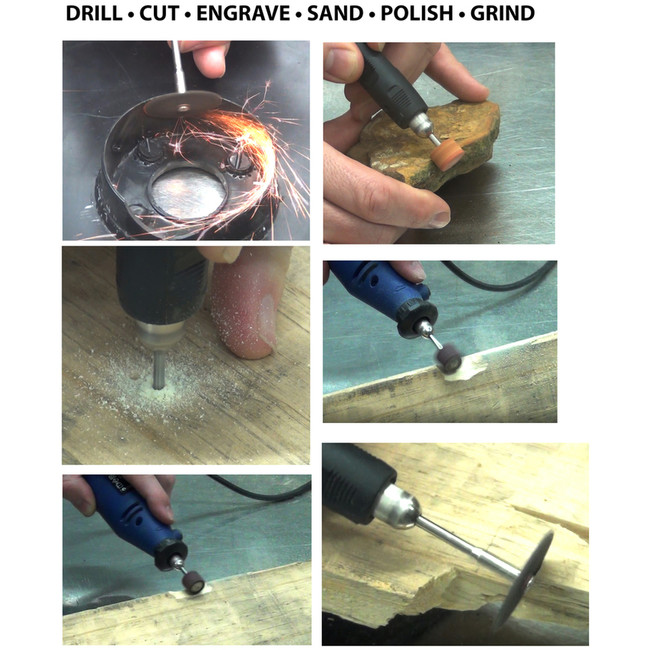 DRILL • CUT • ENGRAVE • SAND • POLISH • GRIND