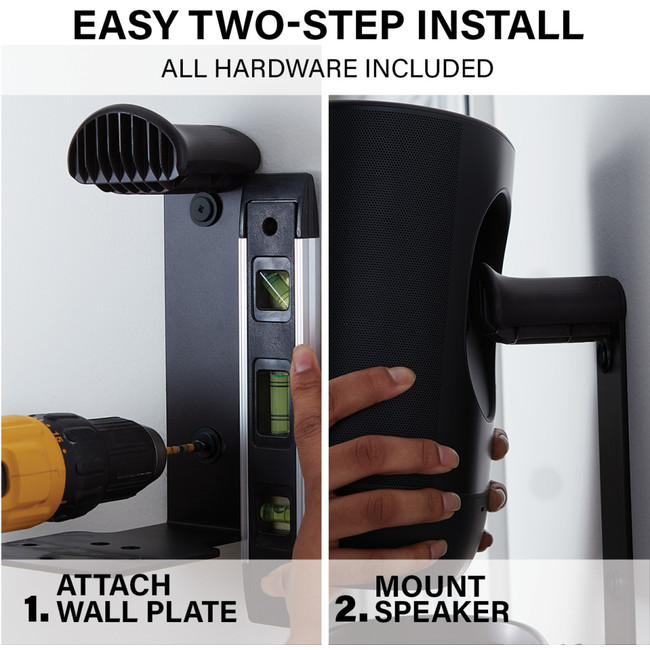 EASY TWO-STEP INSTALL

ALL HARDWARE INCLUDED

1. ATTACH WALL PLATE

2. MOUNT SPEAKER