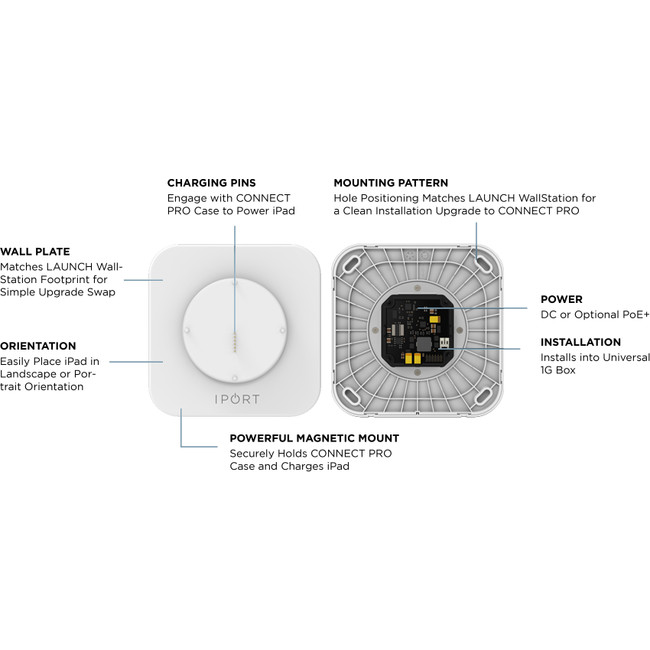 CHARGING PINS
Engage with CONNECT PRO Case to Power iPad

MOUNTING PATTERN
Hole Positioning Matches LAUNCH WallStation for a Clean Installation Upgrade to CONNECT PRO

WALL PLATE
Matches LAUNCH WallStation Footprint for Simple Upgrade Swap

ORIENTATION
Easily Place iPad in Landscape or Portrait Orientation

IPORT

POWER
DC or Optional PoE+

INSTALLATION
Installs into Universal 1G Box

POWERFUL MAGNETIC MOUNT
Securely Holds CONNECT PRO Case and Charges iPad