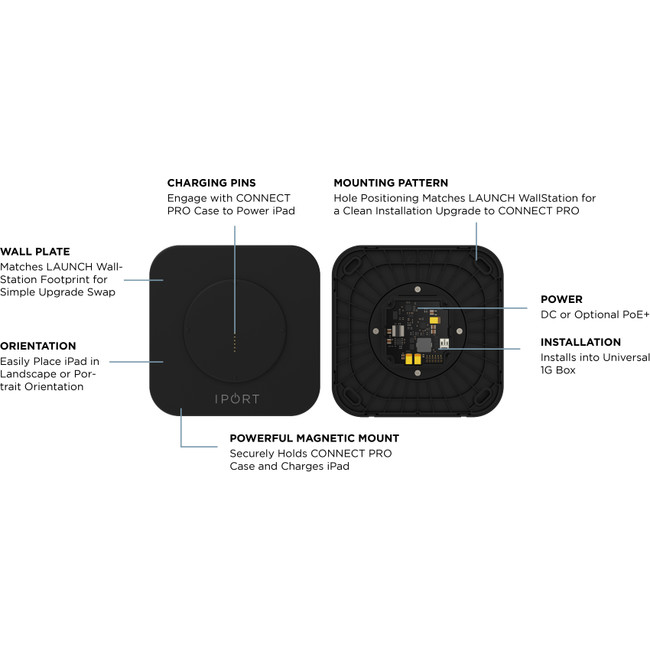 CHARGING PINS
Engage with CONNECT PRO Case to Power iPad

MOUNTING PATTERN
Hole Positioning Matches LAUNCH WallStation for a Clean Installation Upgrade to CONNECT PRO

WALL PLATE
Matches LAUNCH WallStation Footprint for Simple Upgrade Swap

ORIENTATION
Easily Place iPad in Landscape or Portrait Orientation

IPORT

POWER
DC or Optional PoE+

INSTALLATION
Installs into Universal 1G Box

POWERFUL MAGNETIC MOUNT
Securely Holds CONNECT PRO Case and Charges iPad