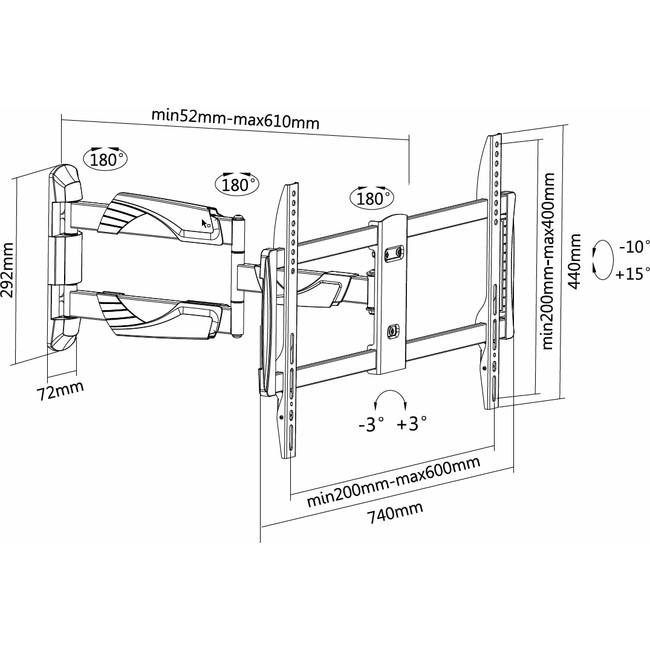 min52mm-max610mm

180°

180°

180°

292mm

72mm

min200mm-max400mm

440mm

-10°

+15°

-3°

+3°

min200mm-max600mm

740mm