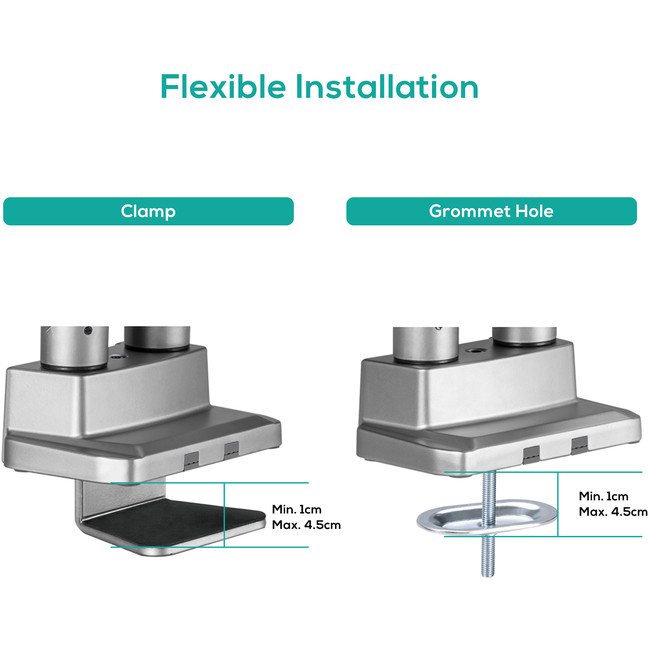 Flexible Installation

Clamp

Min. 1cm
Max. 4.5cm

Grommet Hole

Min. 1cm
Max. 4.5cm