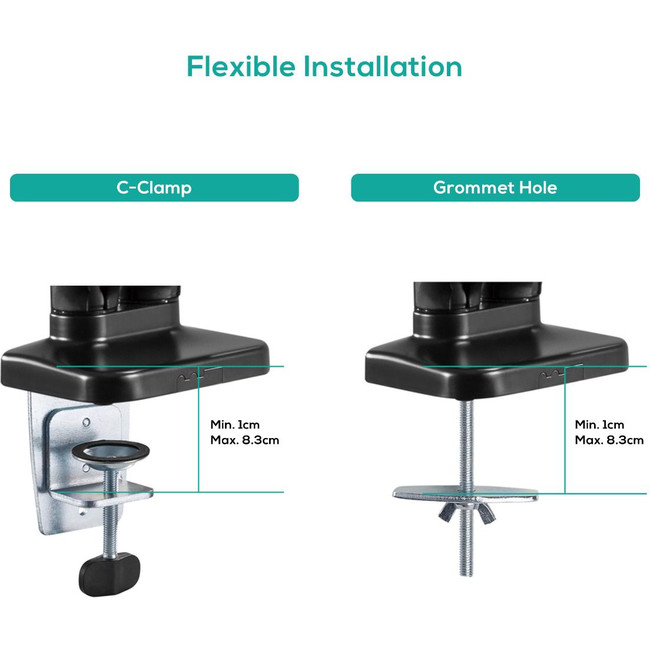 Flexible Installation

C-Clamp

Min. 1cm
Max. 8.3cm

Grommet Hole

Min. 1cm
Max. 8.3cm