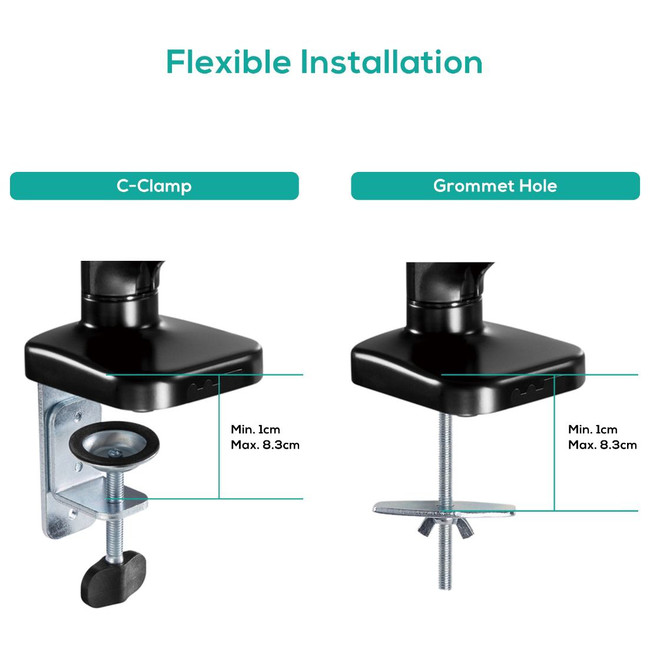 Flexible Installation

C-Clamp

Min. 1cm
Max. 8.3cm

Grommet Hole

Min. 1cm
Max. 8.3cm