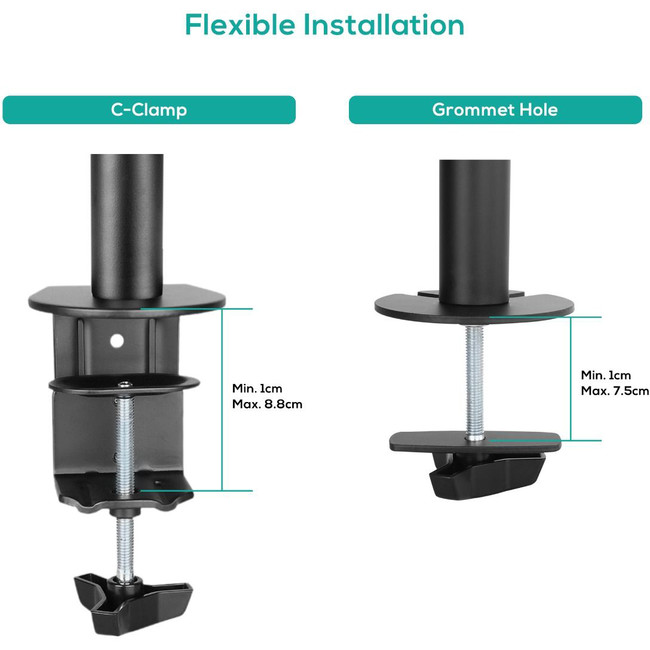 Flexible Installation

C-Clamp

Min. 1cm
Max. 8.8cm

Grommet Hole

Min. 1cm
Max. 7.5cm