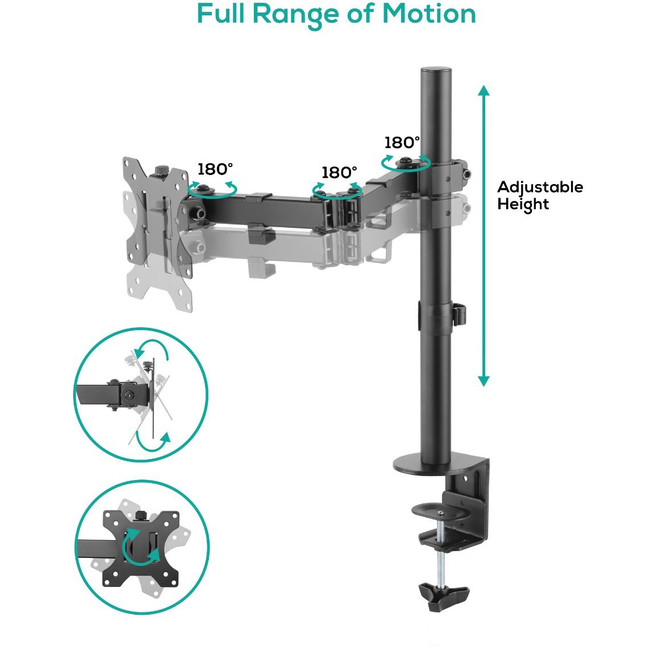 Full Range of Motion

180°

180°

180°

Adjustable Height