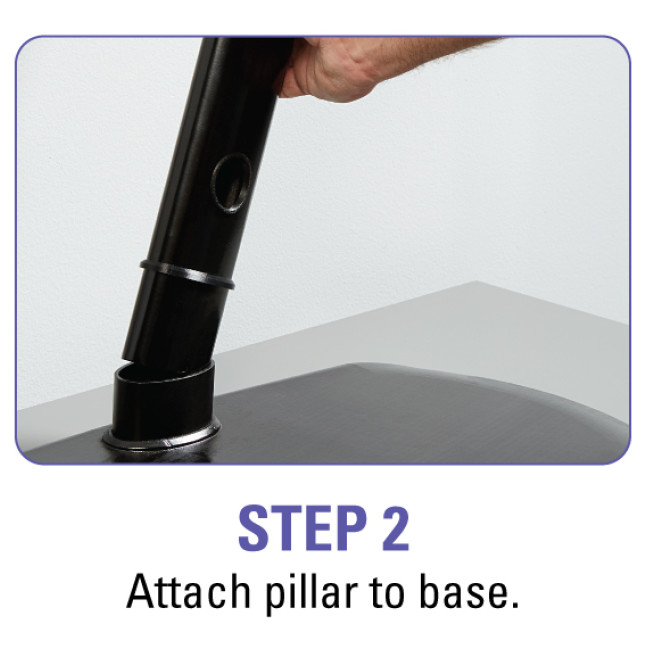 STEP 2
Attach pillar to base.