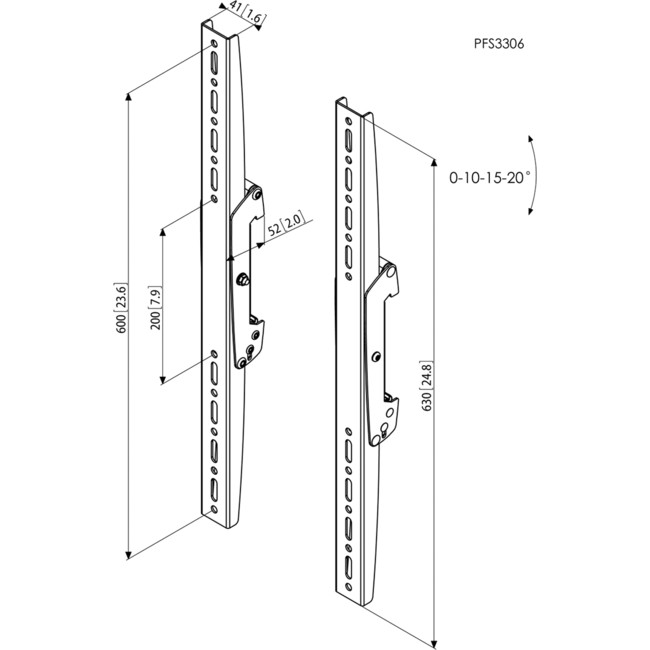 41 [1.6]

PFS3306

0-10-15-20°

52 [2.0]

600 [23.6]

200 [7.9]

630 [24.8]