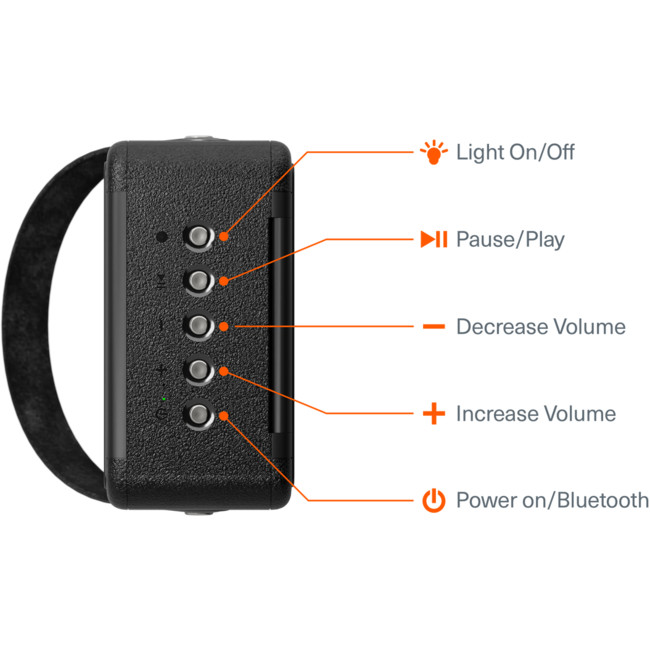 Light On/Off

Pause/Play

Decrease Volume

Increase Volume

Power on/Bluetooth