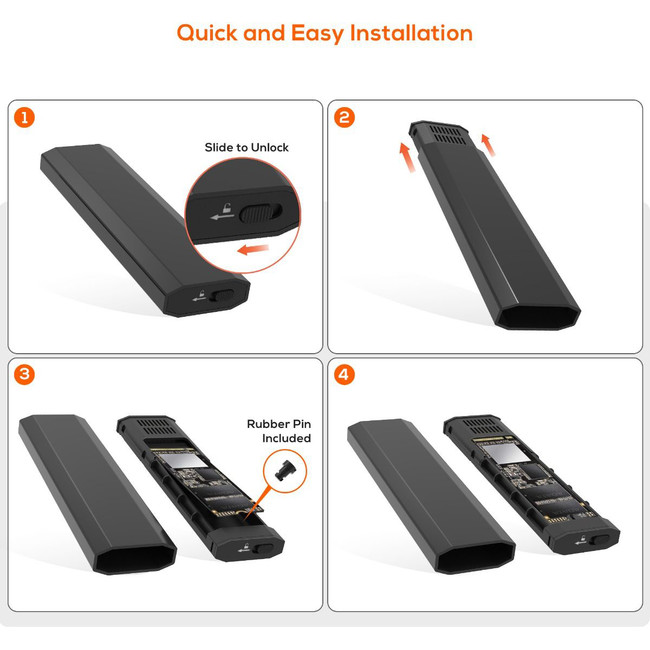 Quick and Easy Installation

1

Slide to Unlock

2

3

Rubber Pin Included

4